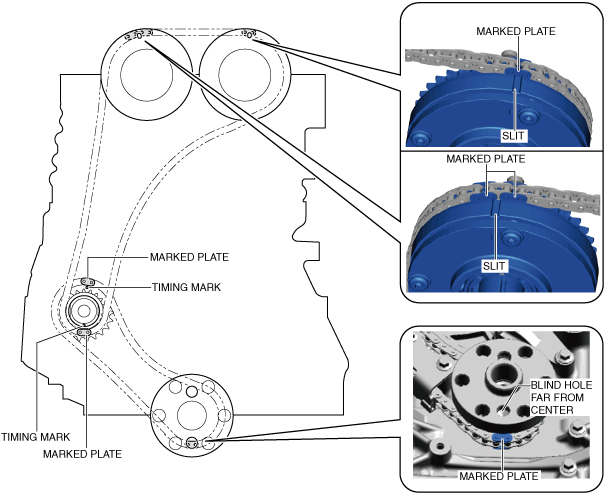 MARKED PLATE

SLIT

MARKED PLATE

SLIT

MARKED PLATE

TIMING MARK

TIMING MARK

MARKED PLATE

BLIND HOLE FAR FROM CENTER

MARKED PLATE