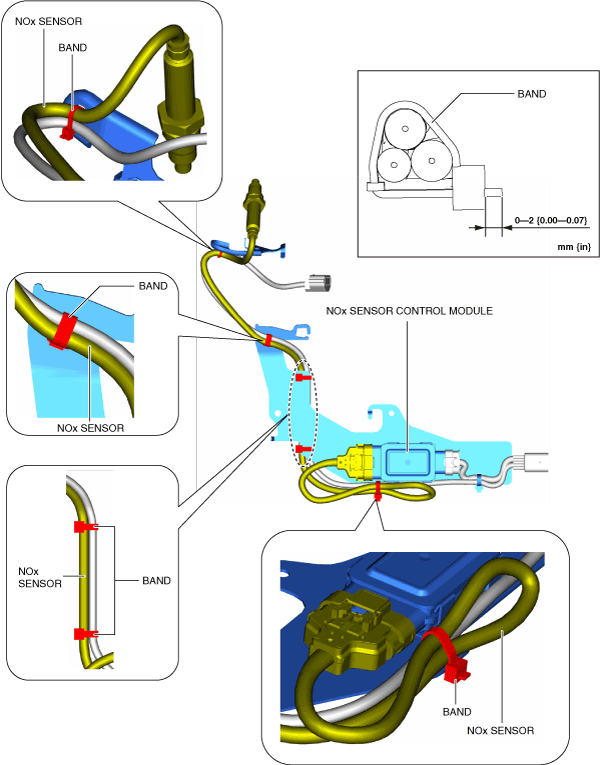 NOx SENSOR
BAND

BAND
0—2 {0.00—0.07}
mm {in}

BAND
NOx SENSOR

NOx SENSOR CONTROL MODULE

NOx SENSOR
BAND

BAND
NOx SENSOR