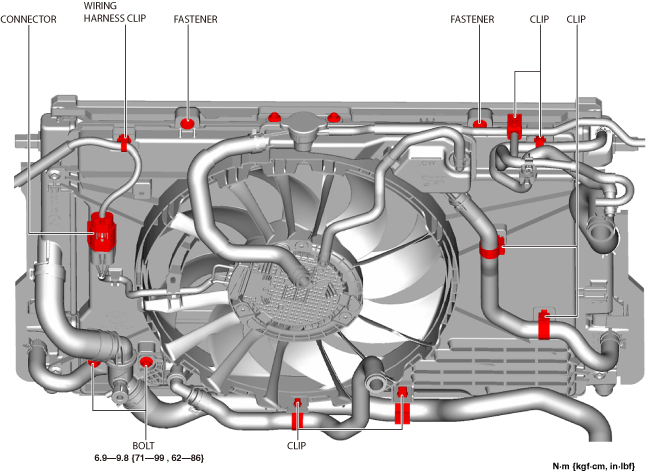 CONNECTOR

WIRING HARNESS CLIP

FASTENER

FASTENER

CLIP

CLIP

BOLT
6.9—9.8 {71—99 , 62—86}

CLIP

N·m {kgf·cm, in·lbf}