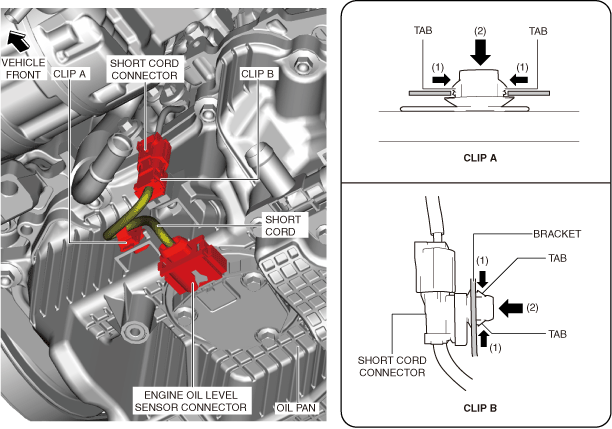 VEHICLE FRONT

CLIP A

SHORT CORD CONNECTOR

CLIP B

SHORT CORD

ENGINE OIL LEVEL SENSOR CONNECTOR

OIL PAN

TAB

(2)

TAB

(1)

(1)

CLIP A

BRACKET

(1)

TAB

(2)

TAB

(1)

SHORT CORD CONNECTOR

CLIP B