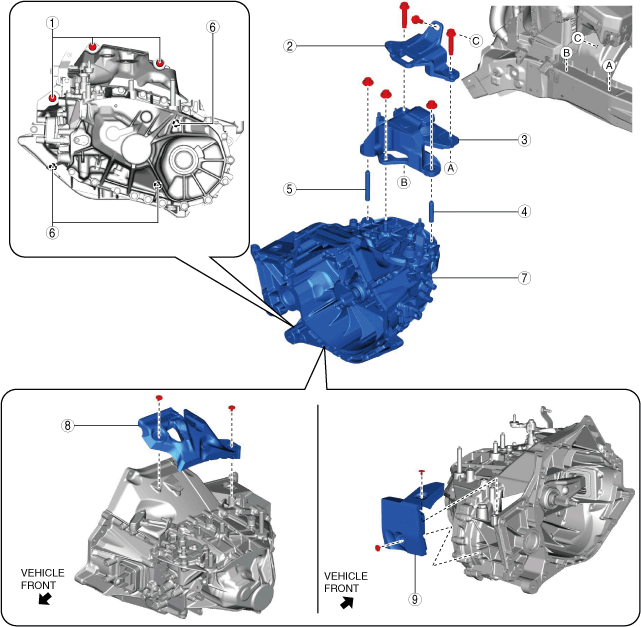 1
6
6
2
C
C
B
A
3
A
B
5
4
7
8
VEHICLE FRONT
VEHICLE FRONT
9