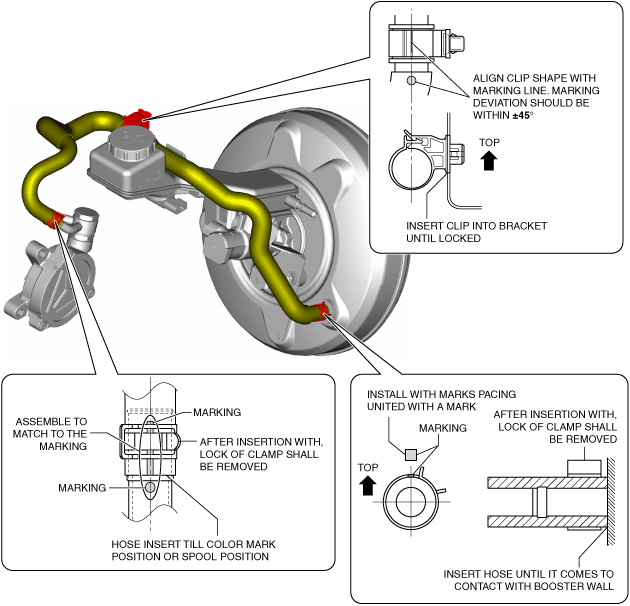 ALIGN CLIP SHAPE WITH MARKING LINE. MARKING DEVIATION SHOULD BE WITHIN ±45°

TOP

INSERT CLIP INTO BRACKET UNTIL LOCKED

ASSEMBLE TO MATCH TO THE MARKING

MARKING

AFTER INSERTION WITH, LOCK OF CLAMP SHALL BE REMOVED

MARKING

HOSE INSERT TILL COLOR MARK POSITION OR SPOOL POSITION

INSTALL WITH MARKS PACING UNITED WITH A MARK

MARKING

TOP

AFTER INSERTION WITH, LOCK OF CLAMP SHALL BE REMOVED

INSERT HOSE UNTIL IT COMES TO CONTACT WITH BOOSTER WALL