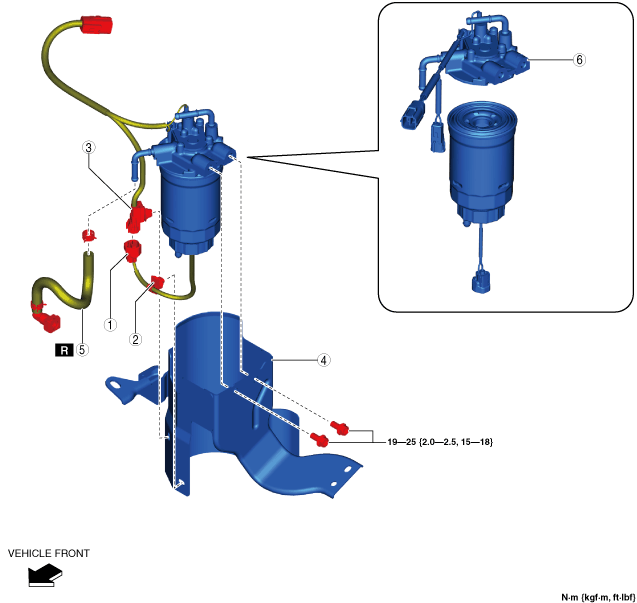 6
3
1
2
R 5
4
19—25 {2.0—2.5, 15—18}
VEHICLE FRONT
N·m {kgf·m, ft·lbf}