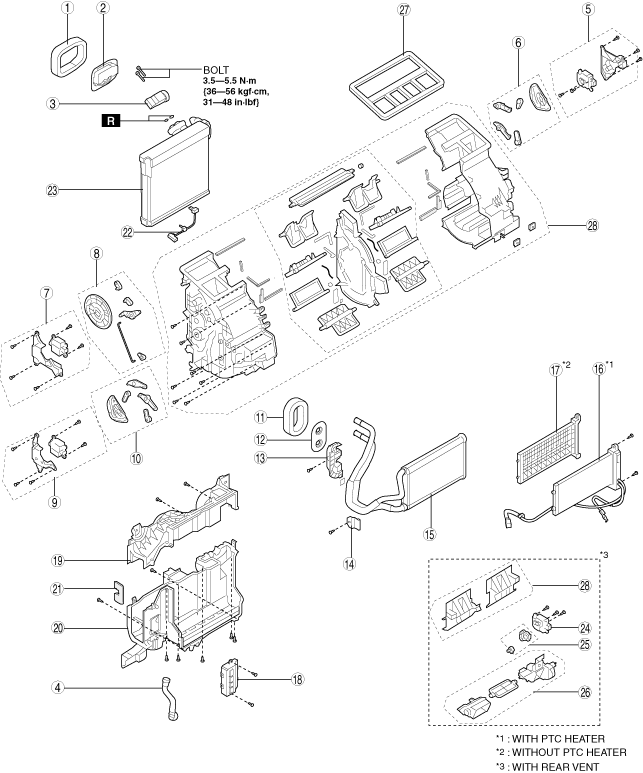 1
2
BOLT
3.5—5.5 N·m
{36—56 kgf·cm,
31—48 in·lbf}
3
R
27
6
5
23
22
28
8
7
10
9
11
12
13
15
14
17 *2
16 *1
19
21
20
4
18
*3
28
24
25
26
*1 : WITH PTC HEATER
*2 : WITHOUT PTC HEATER
*3 : WITH REAR VENT