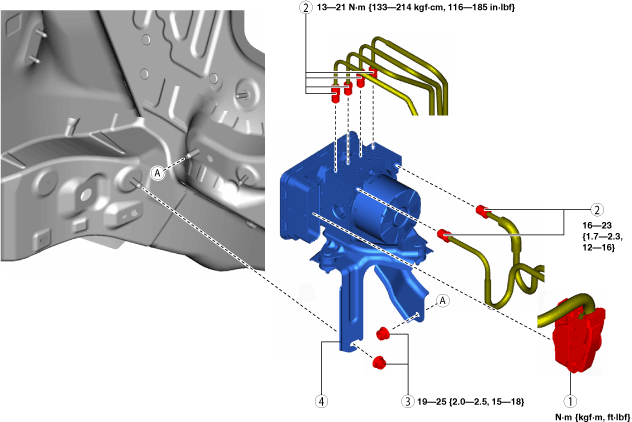 2 13—21 N·m {133—214 kgf·cm, 116—185 in·lbf}

A

2
16—23
{1.7—2.3,
12—16}

A

4

3 19—25 {2.0—2.5, 15—18}

1
N·m {kgf·m, ft·lbf}