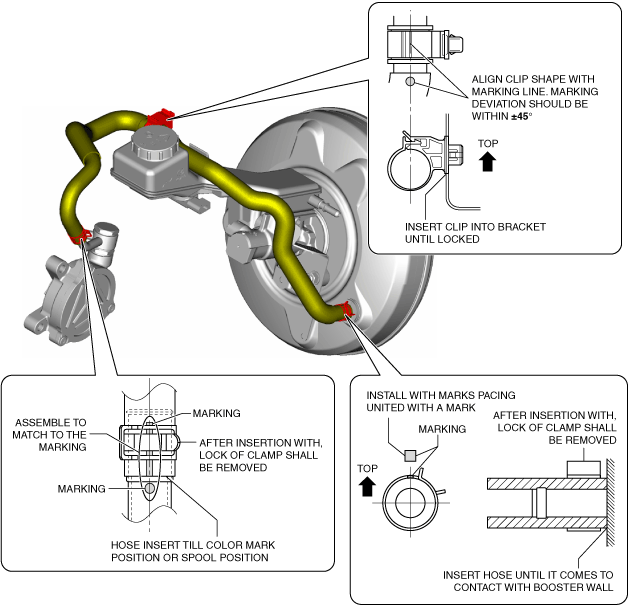 ALIGN CLIP SHAPE WITH MARKING LINE. MARKING DEVIATION SHOULD BE WITHIN ±45°

TOP

INSERT CLIP INTO BRACKET UNTIL LOCKED

ASSEMBLE TO MATCH TO THE MARKING

MARKING

AFTER INSERTION WITH, LOCK OF CLAMP SHALL BE REMOVED

MARKING

HOSE INSERT TILL COLOR MARK POSITION OR SPOOL POSITION

INSTALL WITH MARKS PACING UNITED WITH A MARK

MARKING

TOP

AFTER INSERTION WITH, LOCK OF CLAMP SHALL BE REMOVED

INSERT HOSE UNTIL IT COMES TO CONTACT WITH BOOSTER WALL