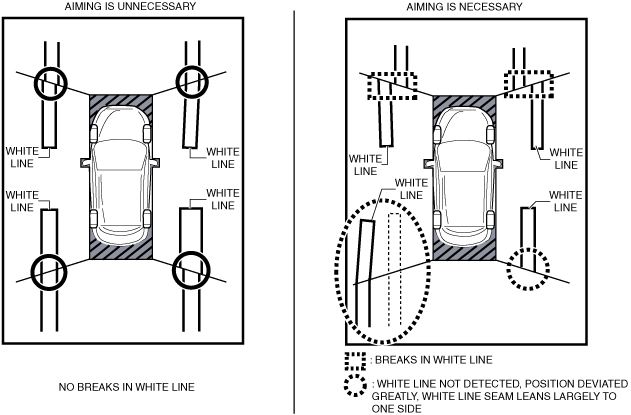 AIMING IS UNNECESSARY

WHITE LINE

WHITE LINE

WHITE LINE

WHITE LINE

NO BREAKS IN WHITE LINE

AIMING IS NECESSARY

WHITE LINE

WHITE LINE

WHITE LINE

WHITE LINE

: BREAKS IN WHITE LINE

: WHITE LINE NOT DETECTED, POSITION DEVIATED GREATLY, WHITE LINE SEAM LEANS LARGELY TO ONE SIDE