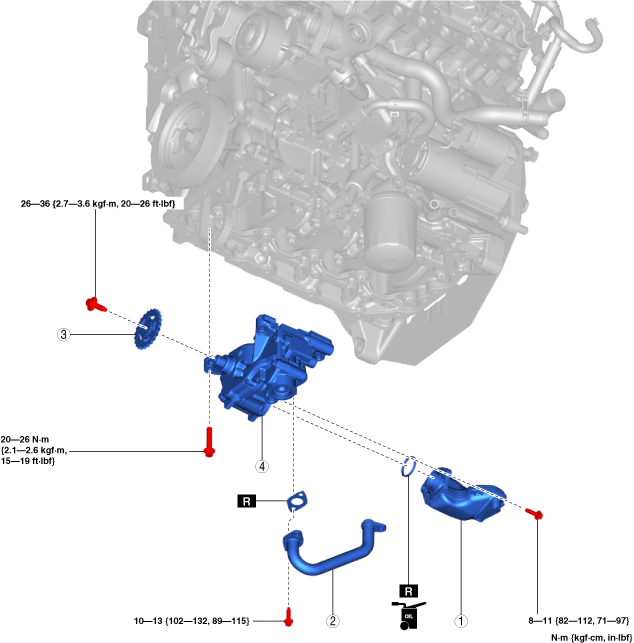 26—36 {2.7—3.6 kgf·m, 20—26 ft·lbf}

3

20—26 N·m {2.1—2.6 kgf·m, 15—19 ft·lbf}

4

R

R

OIL

10—13 {102—132, 89—115}

2

1

8—11 {82—112, 71—97}

N·m {kgf·cm, in·lbf}