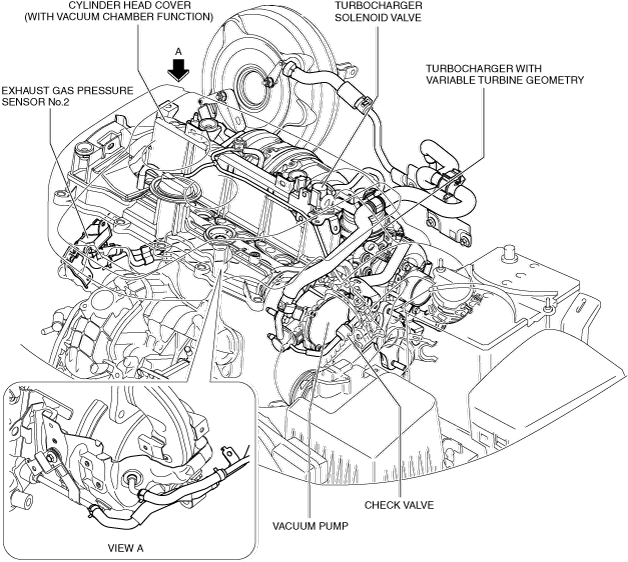 CYLINDER HEAD COVER
(WITH VACUUM CHAMBER FUNCTION)

TURBOCHARGER
SOLENOID VALVE

A

TURBOCHARGER WITH
VARIABLE TURBINE GEOMETRY

EXHAUST GAS PRESSURE
SENSOR No.2

CHECK VALVE

VACUUM PUMP

VIEW A