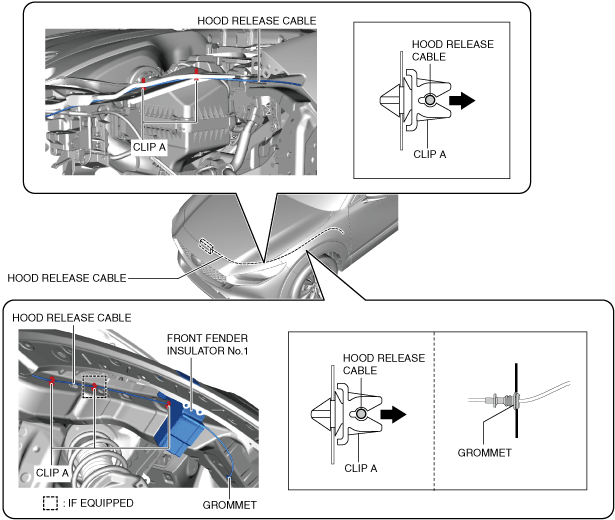 HOOD RELEASE CABLE

CLIP A

HOOD RELEASE CABLE

CLIP A

HOOD RELEASE CABLE

HOOD RELEASE CABLE

FRONT FENDER INSULATOR No.1

CLIP A

: IF EQUIPPED

GROMMET

HOOD RELEASE CABLE

CLIP A

GROMMET