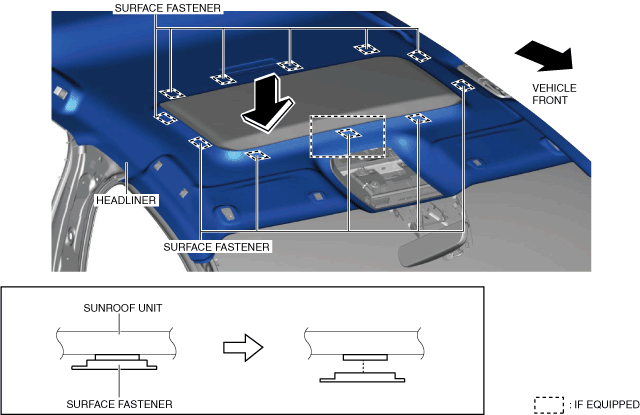 SURFACE FASTENER

VEHICLE FRONT

HEADLINER

SURFACE FASTENER

SUNROOF UNIT

SURFACE FASTENER

: IF EQUIPPED