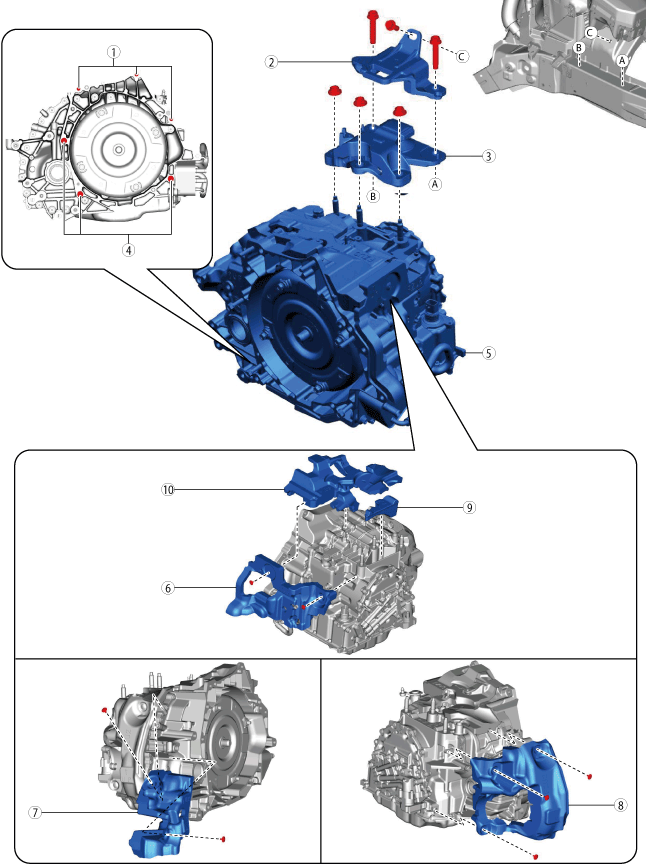 1
2
C
C
B
A
3
B
A
4
5
10
9
6
7
8