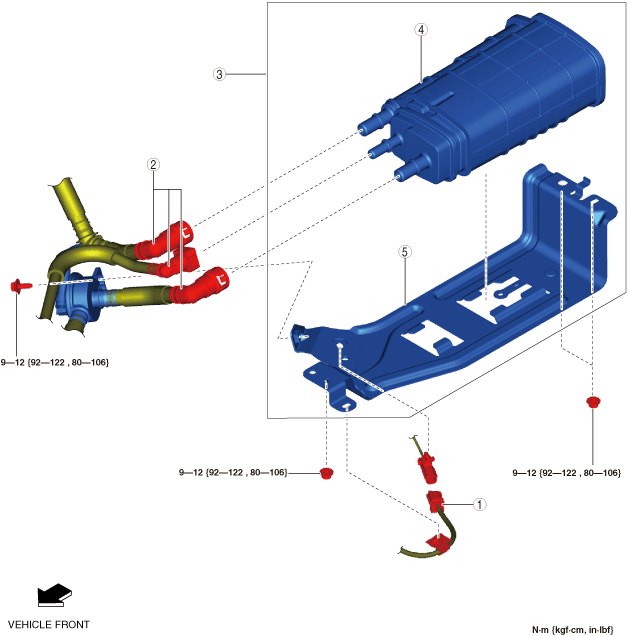 4

3

2

5

9—12 {92—122 , 80—106}

9—12 {92—122 , 80—106}

9—12 {92—122 , 80—106}

1

VEHICLE FRONT

N·m {kgf·cm, in·lbf}