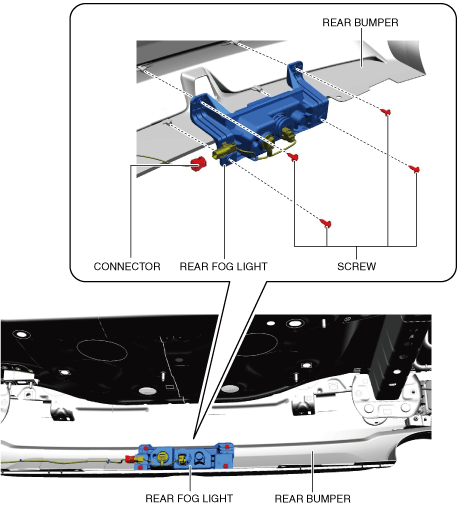 REAR BUMPER

CONNECTOR

REAR FOG LIGHT

SCREW

REAR FOG LIGHT

REAR BUMPER