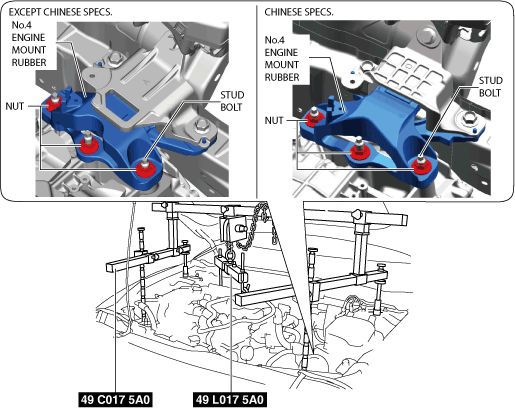 EXCEPT CHINESE SPECS.

No.4 ENGINE MOUNT RUBBER

NUT

STUD BOLT

CHINESE SPECS.

No.4 ENGINE MOUNT RUBBER

NUT

STUD BOLT

49 C017 5A0

49 L017 5A0