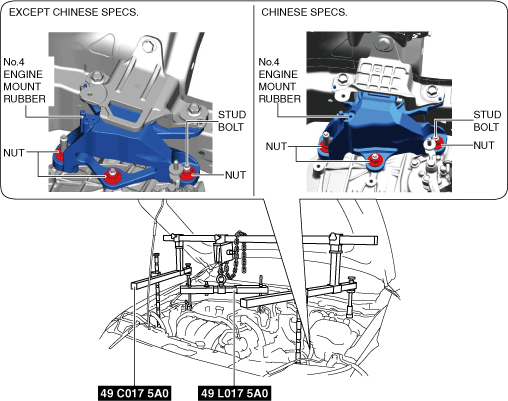 EXCEPT CHINESE SPECS.

No.4 ENGINE MOUNT RUBBER

STUD BOLT

NUT

NUT

CHINESE SPECS.

No.4 ENGINE MOUNT RUBBER

STUD BOLT

NUT

NUT

49 C017 5A0

49 L017 5A0