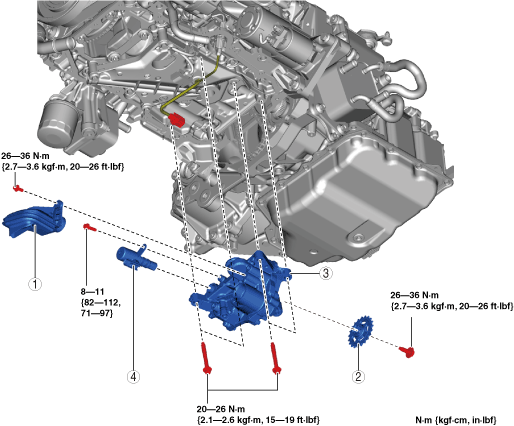 26—36 N·m
{2.7—3.6 kgf·m, 20—26 ft·lbf}

1

8—11
{82—112,
71—97}

4

3

26—36 N·m
{2.7—3.6 kgf·m, 20—26 ft·lbf}

2

20—26 N·m
{2.1—2.6 kgf·m, 15—19 ft·lbf}

N·m {kgf·cm, in·lbf}