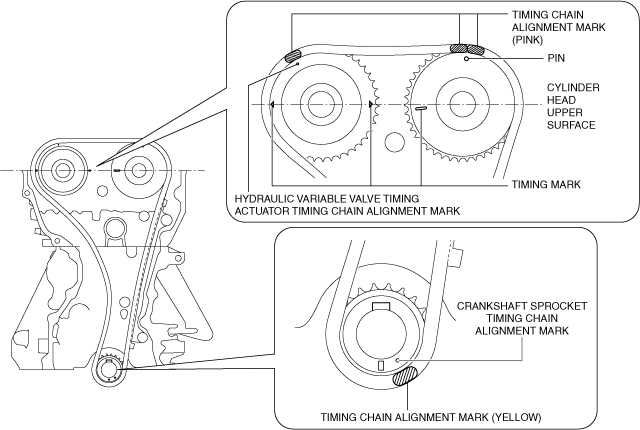 TIMING CHAIN ALIGNMENT MARK (PINK)

PIN

CYLINDER HEAD UPPER SURFACE

TIMING MARK

HYDRAULIC VARIABLE VALVE TIMING ACTUATOR TIMING CHAIN ALIGNMENT MARK

CRANKSHAFT SPROCKET TIMING CHAIN ALIGNMENT MARK

TIMING CHAIN ALIGNMENT MARK (YELLOW)