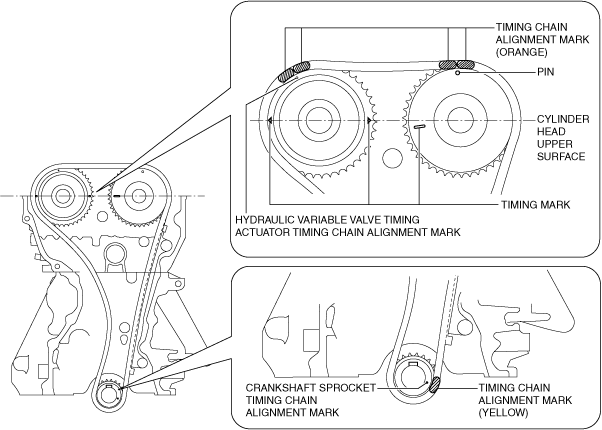 TIMING CHAIN ALIGNMENT MARK (ORANGE)

PIN

CYLINDER HEAD UPPER SURFACE

TIMING MARK

HYDRAULIC VARIABLE VALVE TIMING ACTUATOR TIMING CHAIN ALIGNMENT MARK

CRANKSHAFT SPROCKET TIMING CHAIN ALIGNMENT MARK

TIMING CHAIN ALIGNMENT MARK (YELLOW)