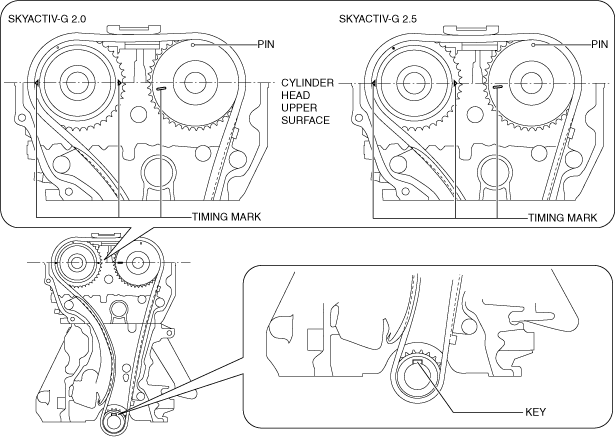 SKYACTIV-G 2.0

PIN

CYLINDER HEAD UPPER SURFACE

TIMING MARK

SKYACTIV-G 2.5

PIN

TIMING MARK

KEY