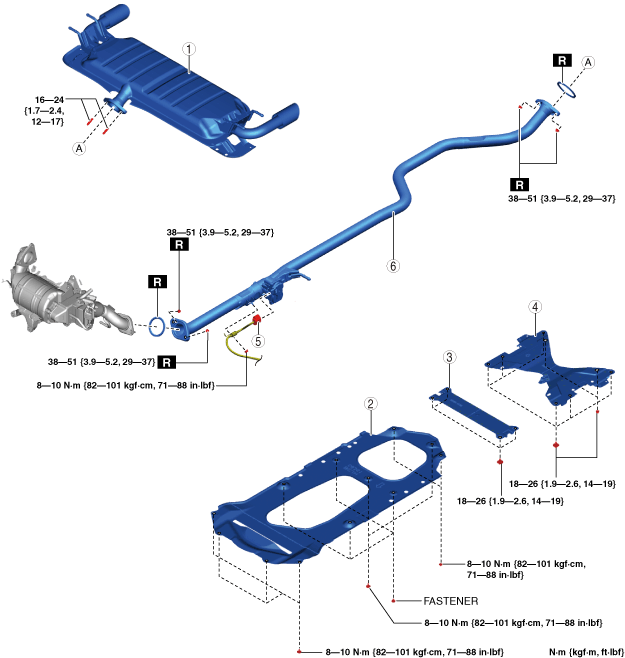 1

16—24 {1.7—2.4, 12—17}

A

R

A

R

38—51 {3.9—5.2, 29—37}

38—51 {3.9—5.2, 29—37}

R

R

6

5

38—51 {3.9—5.2, 29—37} R

8—10 N·m {82—101 kgf·cm, 71—88 in·lbf}

4

3

2

18—26 {1.9—2.6, 14—19}

18—26 {1.9—2.6, 14—19}

8—10 N·m {82—101 kgf·cm, 71—88 in·lbf}

FASTENER

8—10 N·m {82—101 kgf·cm, 71—88 in·lbf}

8—10 N·m {82—101 kgf·cm, 71—88 in·lbf}

N·m {kgf·m, ft·lbf}