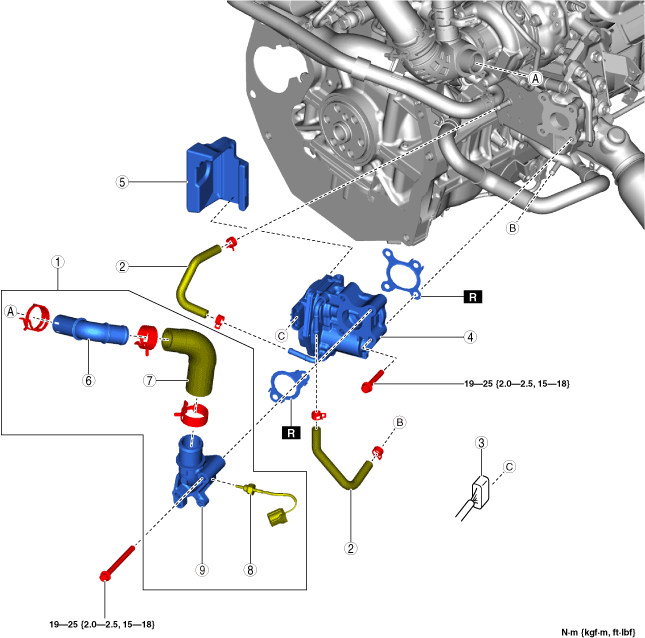 A
5
B
1
2
R
A
C
4
6
7
19—25 {2.0—2.5, 15—18}
R
B
3
C
2
9
8
19—25 {2.0—2.5, 15—18}
N·m {kgf·m, ft·lbf}