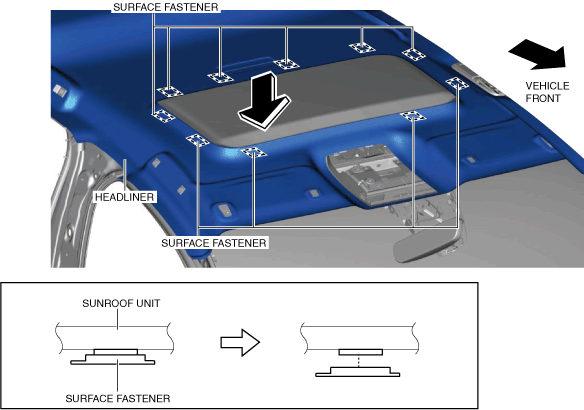 SURFACE FASTENER

VEHICLE FRONT

HEADLINER

SURFACE FASTENER

SUNROOF UNIT

SURFACE FASTENER