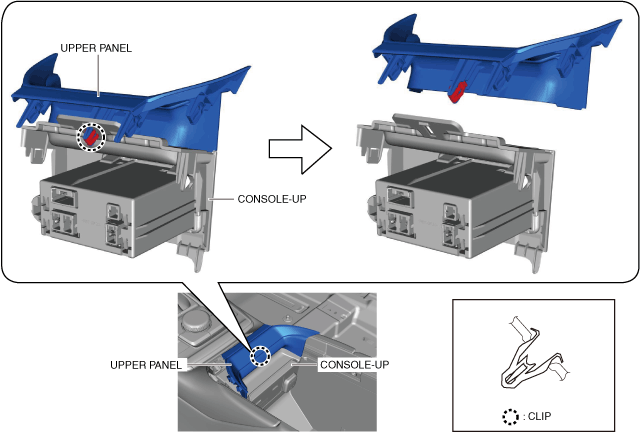 UPPER PANEL

CONSOLE-UP

UPPER PANEL

CONSOLE-UP

: CLIP