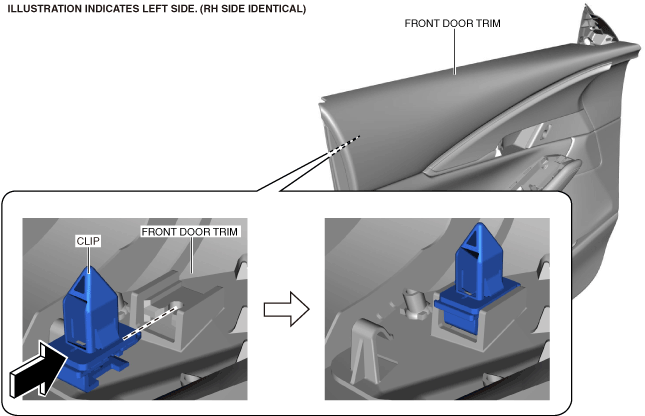 ILLUSTRATION INDICATES LEFT SIDE. (RH SIDE IDENTICAL)

FRONT DOOR TRIM

CLIP

FRONT DOOR TRIM