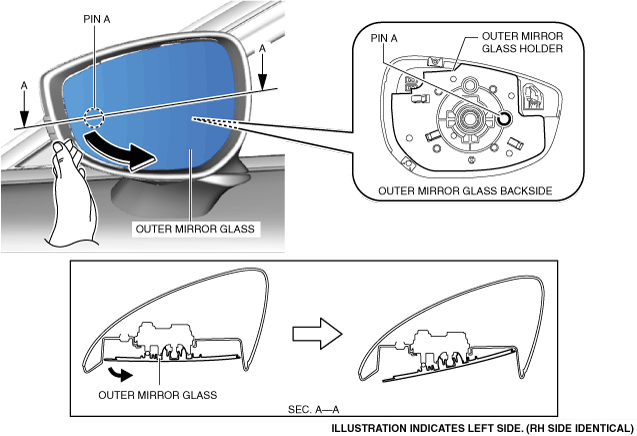 PIN A

A

A

OUTER MIRROR GLASS

PIN A

OUTER MIRROR GLASS HOLDER

OUTER MIRROR GLASS BACKSIDE

OUTER MIRROR GLASS

SEC. A—A

ILLUSTRATION INDICATES LEFT SIDE. (RH SIDE IDENTICAL)