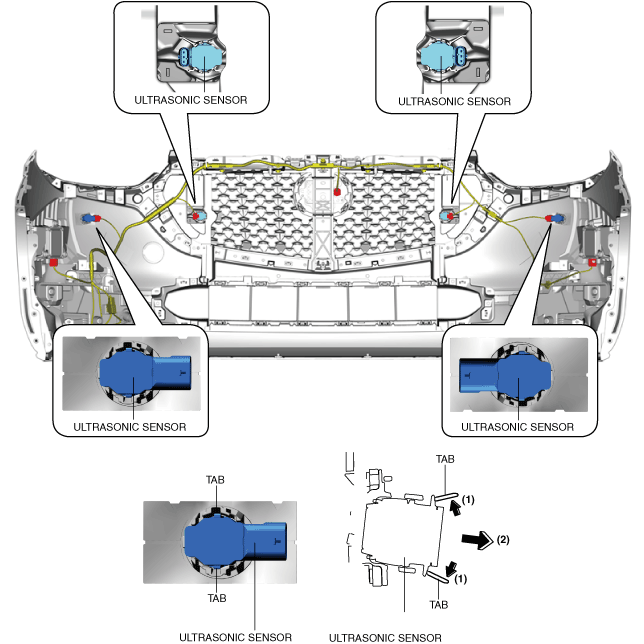 ULTRASONIC SENSOR

ULTRASONIC SENSOR

ULTRASONIC SENSOR

ULTRASONIC SENSOR

TAB

TAB

ULTRASONIC SENSOR

TAB

(1)

(2)

(1)

TAB

ULTRASONIC SENSOR