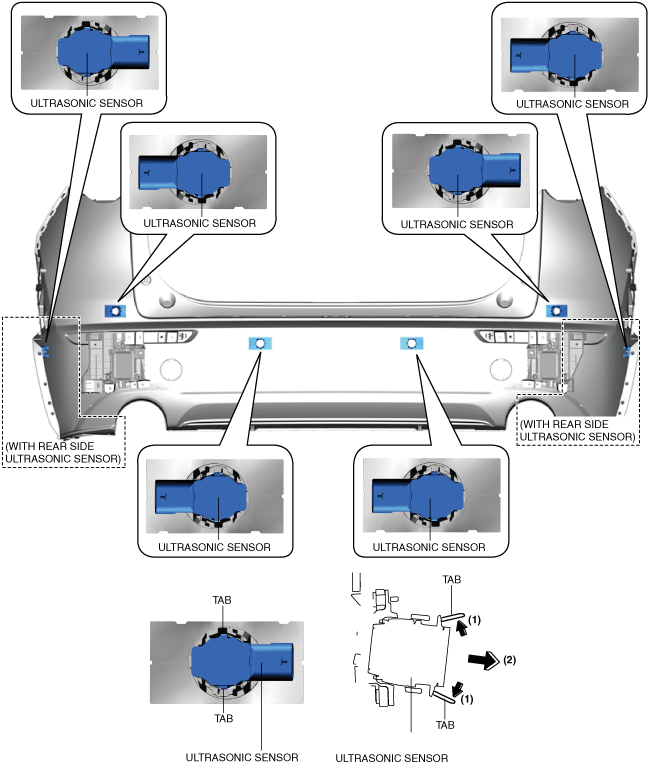 ULTRASONIC SENSOR

ULTRASONIC SENSOR

ULTRASONIC SENSOR

ULTRASONIC SENSOR

(WITH REAR SIDE ULTRASONIC SENSOR)

(WITH REAR SIDE ULTRASONIC SENSOR)

ULTRASONIC SENSOR

ULTRASONIC SENSOR

TAB

TAB

ULTRASONIC SENSOR

TAB

(1)

(2)

(1)

TAB

ULTRASONIC SENSOR