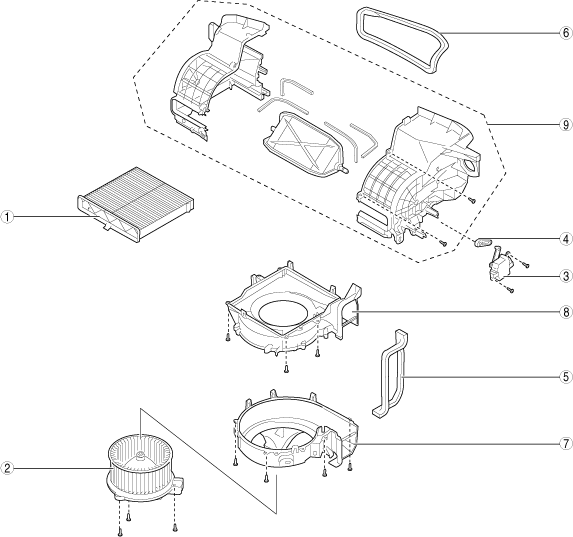 6
9
1
4
3
8
5
7
2