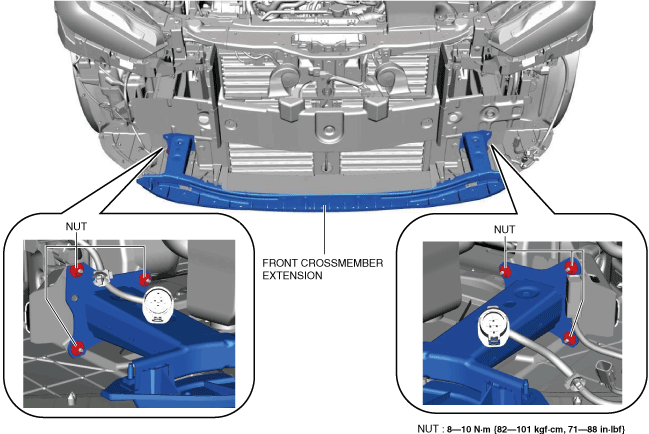 NUT

FRONT CROSSMEMBER EXTENSION

NUT

NUT : 8—10 N·m {82—101 kgf·cm, 71—88 in·lbf}