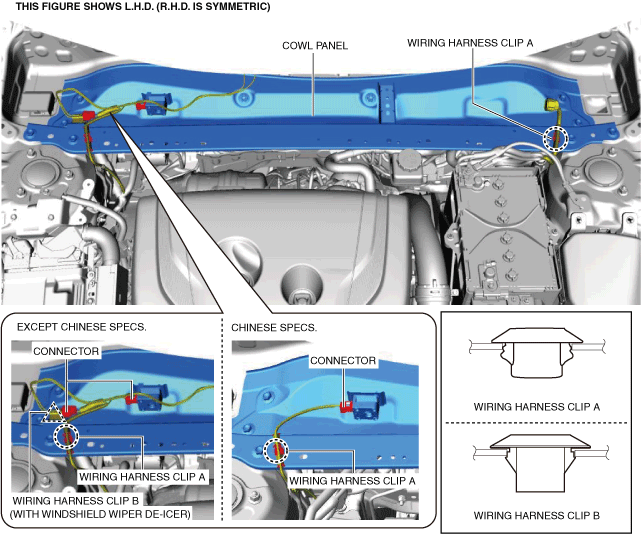 THIS FIGURE SHOWS L.H.D. (R.H.D. IS SYMMETRIC)

COWL PANEL

WIRING HARNESS CLIP A

EXCEPT CHINESE SPECS.

CONNECTOR

WIRING HARNESS CLIP A

WIRING HARNESS CLIP B
(WITH WINDSHIELD WIPER DE-ICER)

CHINESE SPECS.

CONNECTOR

WIRING HARNESS CLIP A

WIRING HARNESS CLIP A

WIRING HARNESS CLIP B