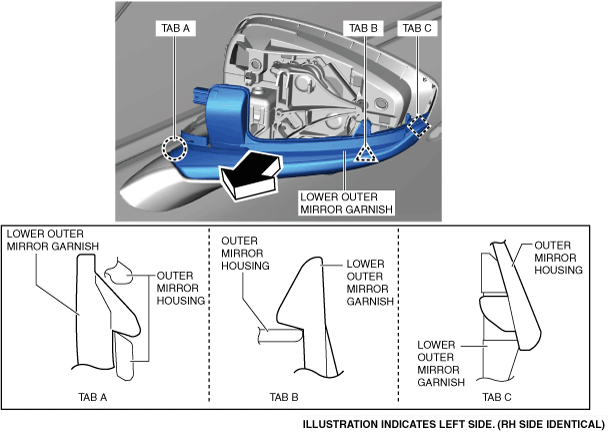 TAB A

TAB B

TAB C

LOWER OUTER MIRROR GARNISH

LOWER OUTER MIRROR GARNISH

OUTER MIRROR HOUSING

TAB A

OUTER MIRROR HOUSING

LOWER OUTER MIRROR GARNISH

TAB B

OUTER MIRROR HOUSING

LOWER OUTER MIRROR GARNISH

TAB C

ILLUSTRATION INDICATES LEFT SIDE. (RH SIDE IDENTICAL)