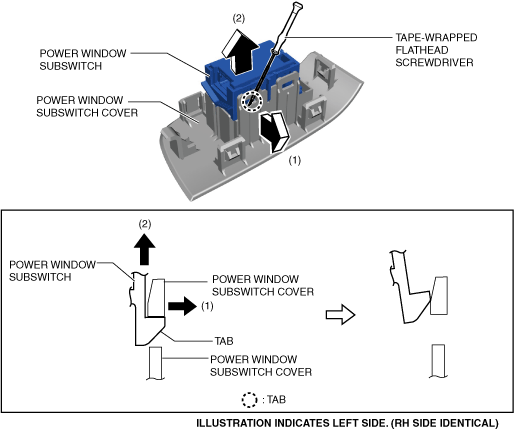 (2)

POWER WINDOW SUBSWITCH

TAPE-WRAPPED FLATHEAD SCREWDRIVER

POWER WINDOW SUBSWITCH COVER

(1)

(2)

POWER WINDOW SUBSWITCH

POWER WINDOW SUBSWITCH COVER

(1)

TAB

POWER WINDOW SUBSWITCH COVER

: TAB

ILLUSTRATION INDICATES LEFT SIDE. (RH SIDE IDENTICAL)