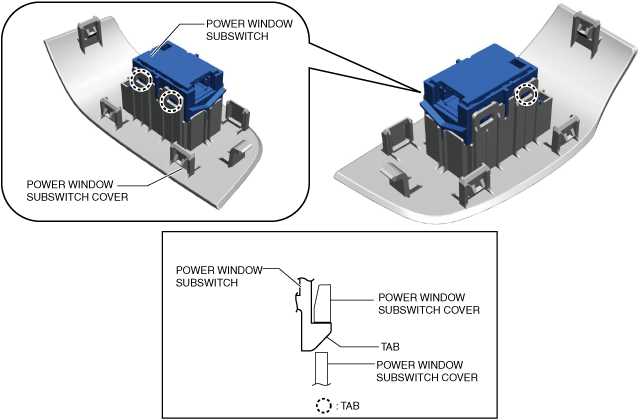 POWER WINDOW SUBSWITCH

POWER WINDOW SUBSWITCH COVER

POWER WINDOW SUBSWITCH

POWER WINDOW SUBSWITCH COVER

TAB

POWER WINDOW SUBSWITCH COVER

: TAB