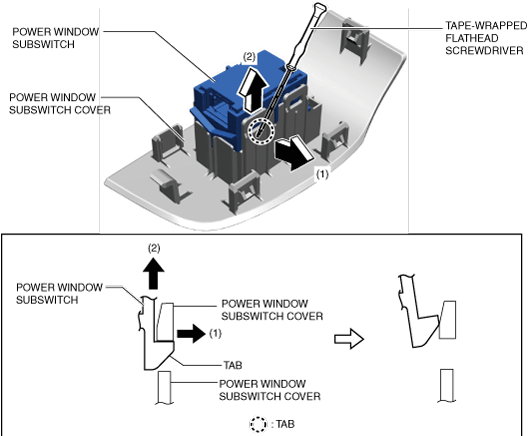 POWER WINDOW SUBSWITCH

TAPE-WRAPPED FLATHEAD SCREWDRIVER

(2)

POWER WINDOW SUBSWITCH COVER

(1)

(2)

POWER WINDOW SUBSWITCH

POWER WINDOW SUBSWITCH COVER

(1)

TAB

POWER WINDOW SUBSWITCH COVER

: TAB