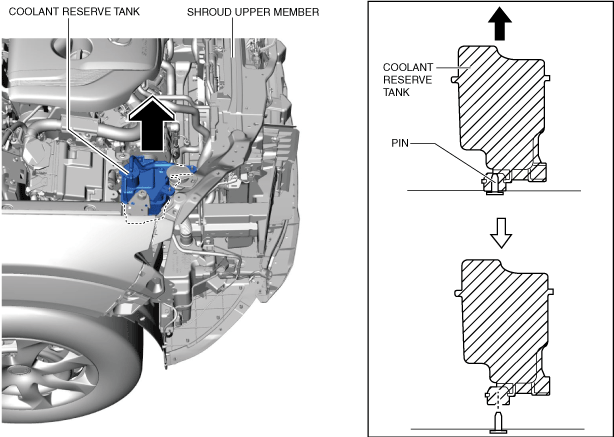 COOLANT RESERVE TANK

SHROUD UPPER MEMBER

COOLANT RESERVE TANK

PIN