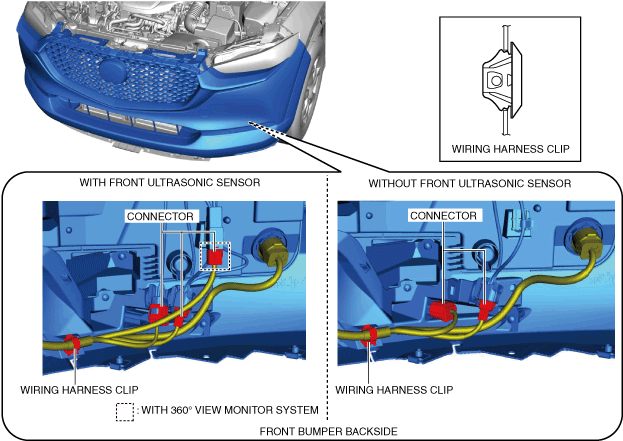 WIRING HARNESS CLIP

WITH FRONT ULTRASONIC SENSOR

CONNECTOR

WIRING HARNESS CLIP

: WITH 360° VIEW MONITOR SYSTEM

WITHOUT FRONT ULTRASONIC SENSOR

CONNECTOR

WIRING HARNESS CLIP

FRONT BUMPER BACKSIDE