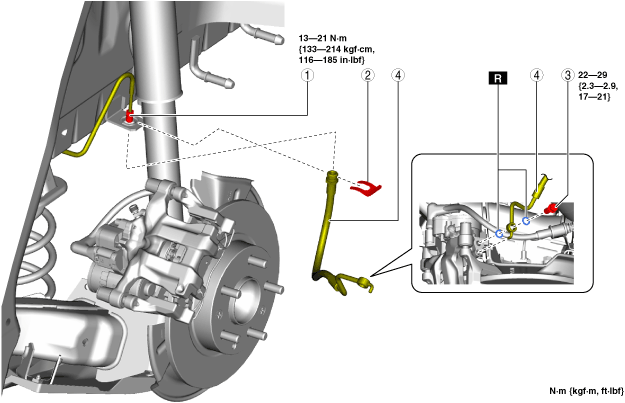 13—21 N·m
{133—214 kgf·cm,
116—185 in·lbf}

1

2

4

R

4

3

22—29
{2.3—2.9,
17—21}

N·m {kgf·m, ft·lbf}