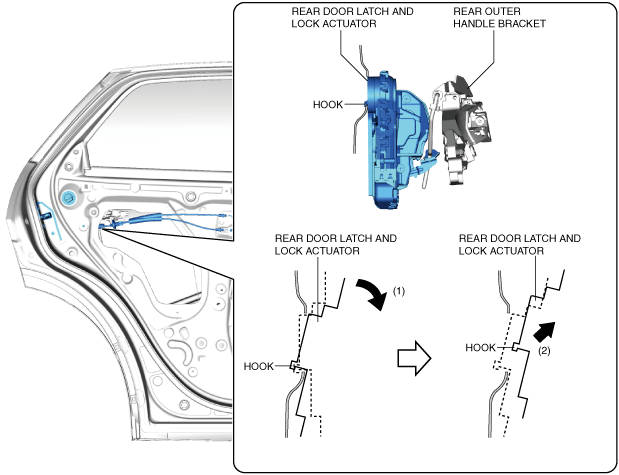 REAR DOOR LATCH AND LOCK ACTUATOR

REAR OUTER HANDLE BRACKET

HOOK

REAR DOOR LATCH AND LOCK ACTUATOR

(1)

HOOK

REAR DOOR LATCH AND LOCK ACTUATOR

HOOK

(2)