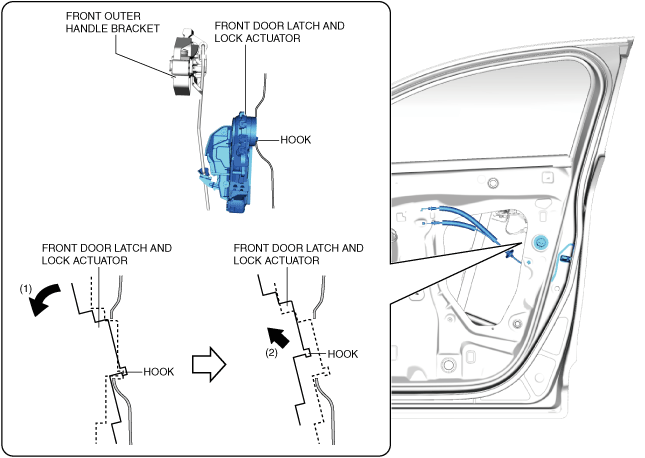 FRONT OUTER HANDLE BRACKET

FRONT DOOR LATCH AND LOCK ACTUATOR

HOOK

FRONT DOOR LATCH AND LOCK ACTUATOR

(1)

HOOK

FRONT DOOR LATCH AND LOCK ACTUATOR

(2)

HOOK