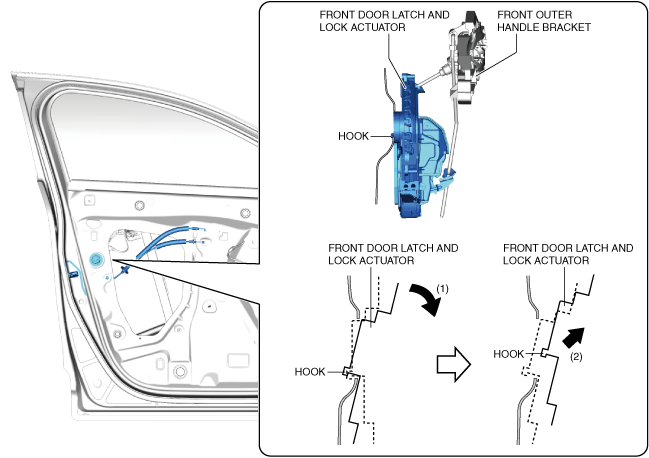 FRONT DOOR LATCH AND LOCK ACTUATOR

FRONT OUTER HANDLE BRACKET

HOOK

FRONT DOOR LATCH AND LOCK ACTUATOR

(1)

HOOK

FRONT DOOR LATCH AND LOCK ACTUATOR

HOOK

(2)