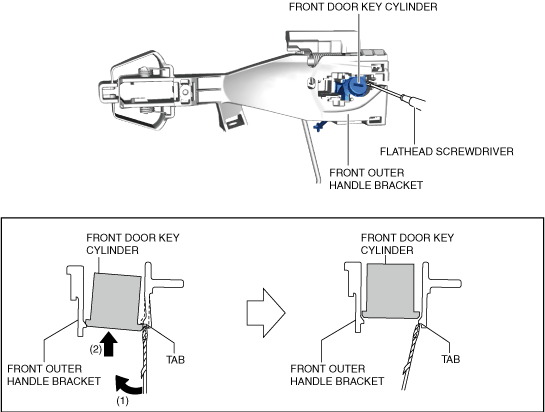 FRONT DOOR KEY CYLINDER

FLATHEAD SCREWDRIVER

FRONT OUTER HANDLE BRACKET

FRONT DOOR KEY CYLINDER

(2)

TAB

FRONT OUTER HANDLE BRACKET

(1)

FRONT DOOR KEY CYLINDER

TAB

FRONT OUTER HANDLE BRACKET