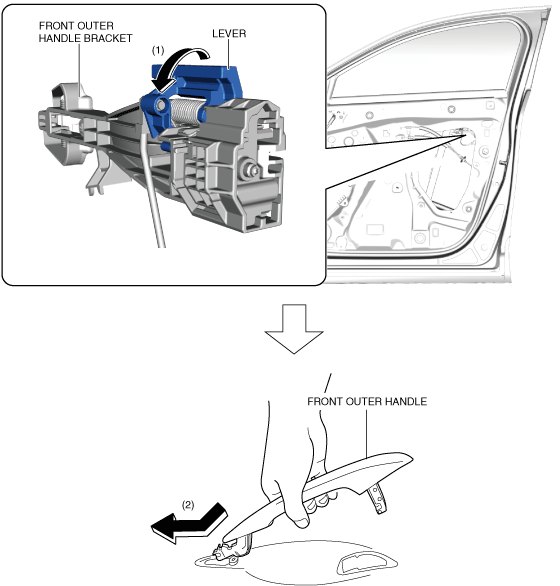 FRONT OUTER HANDLE BRACKET

(1)

LEVER

FRONT OUTER HANDLE

(2)