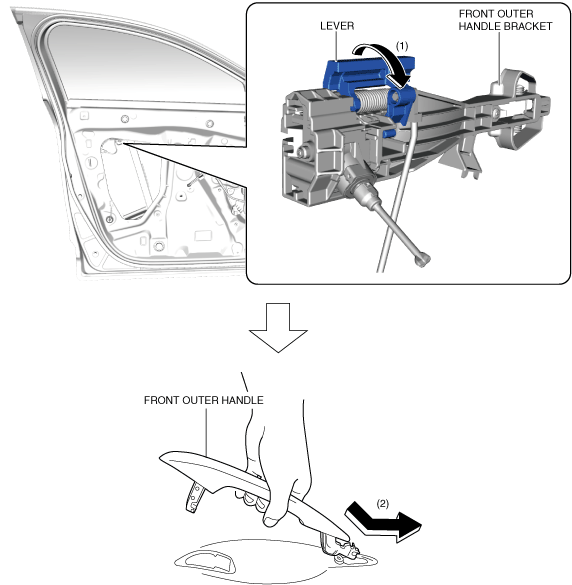 LEVER

(1)

FRONT OUTER HANDLE BRACKET

FRONT OUTER HANDLE

(2)