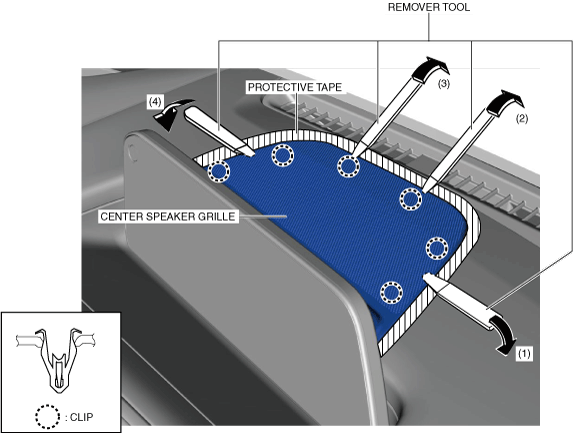 REMOVER TOOL

PROTECTIVE TAPE

(4)

(3)

(2)

CENTER SPEAKER GRILLE

(1)

: CLIP