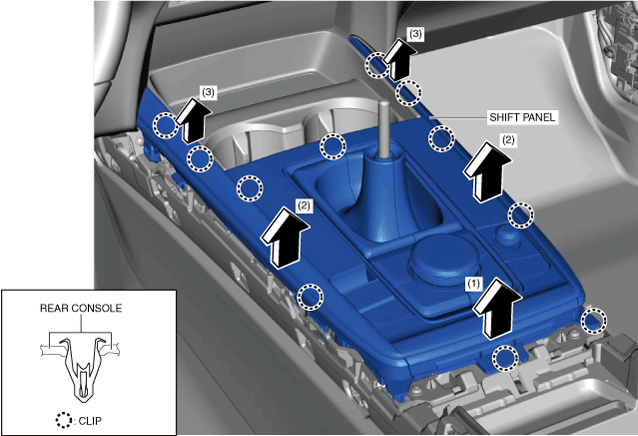 (3)

(3)

SHIFT PANEL

(2)

(2)

(1)

REAR CONSOLE

: CLIP